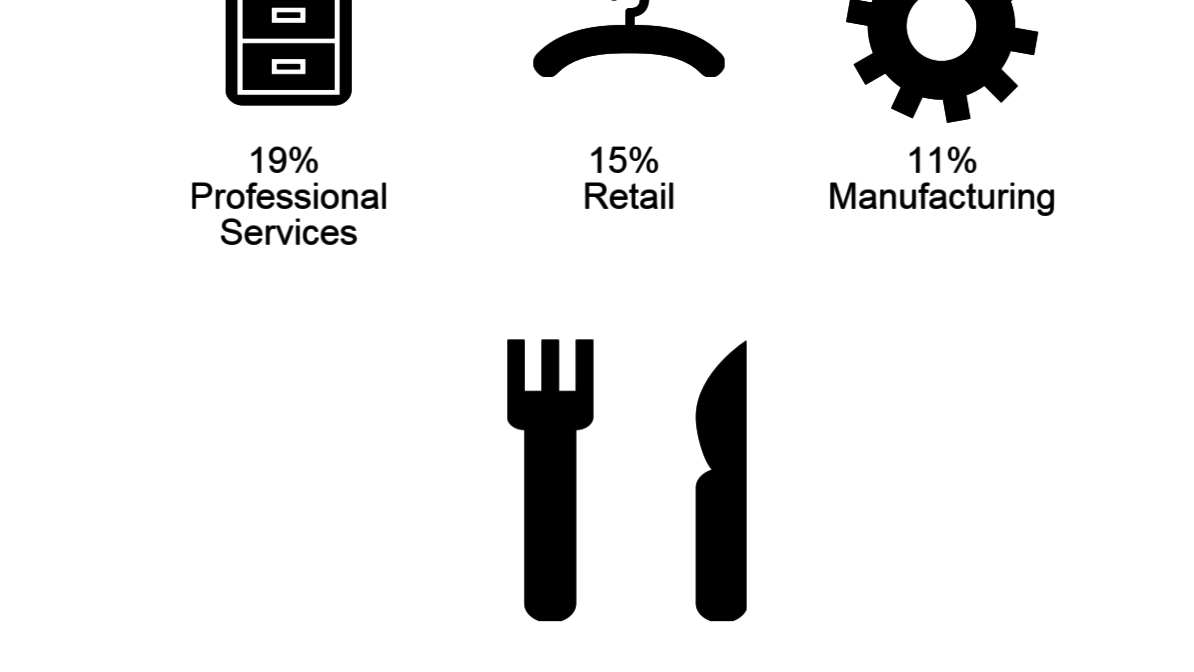 19%
Professional Services

15%
Retail

11%
Manufacturing