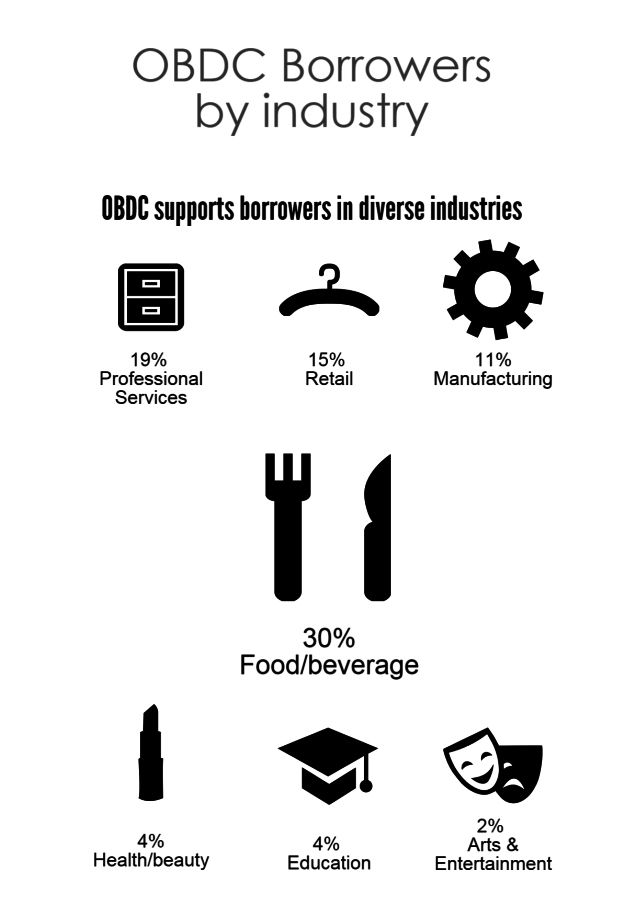 OBDC Borrowers by industry

OBDC supports borrowers in diverse industries

19%
Professional Services

15%
Retail

11%
Manufacturing

30%
Food/beverage

4%
Health/beauty

4%
Education

2%
Arts & Entertainment